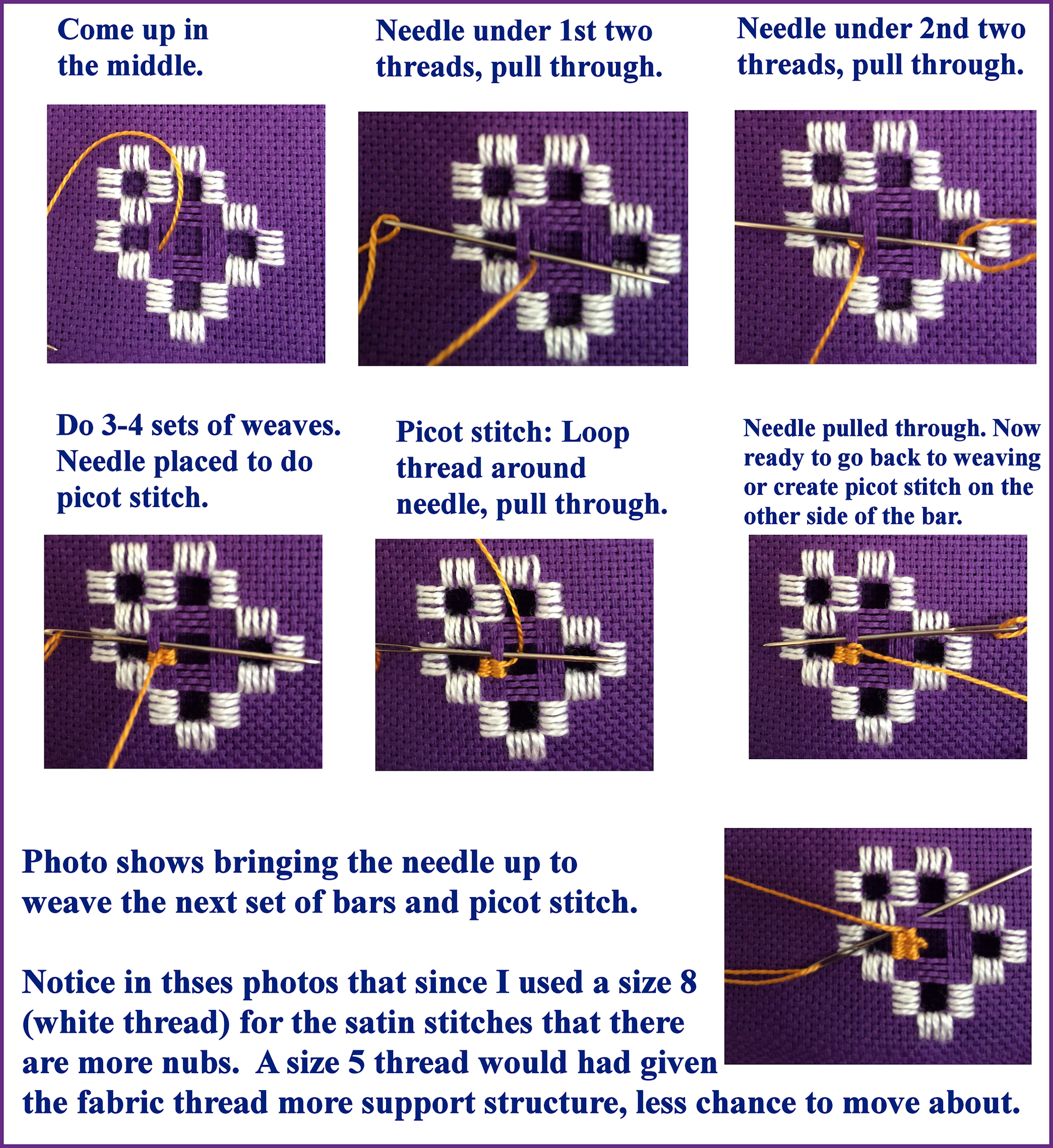 Come up in the middle.

Needle under 1st two threads, pull through.

Needle under 2nd two threads, pull through.

Do 3-4 sets of weaves. Needle placed to do picot stitch.

Picot stitch: Loop thread around needle, pull through.

Needle pulled through. Now ready to go back to weaving or create picot stitch on the other side of the bar.

Photo shows bringing the needle up to weave the next set of bars and picot stitch.

Notice in thses photos that since I used a size 8 (white thread) for the satin stitches that there are more nubs. A size 5 thread would had given the fabric thread more support structure, less chance to move about.